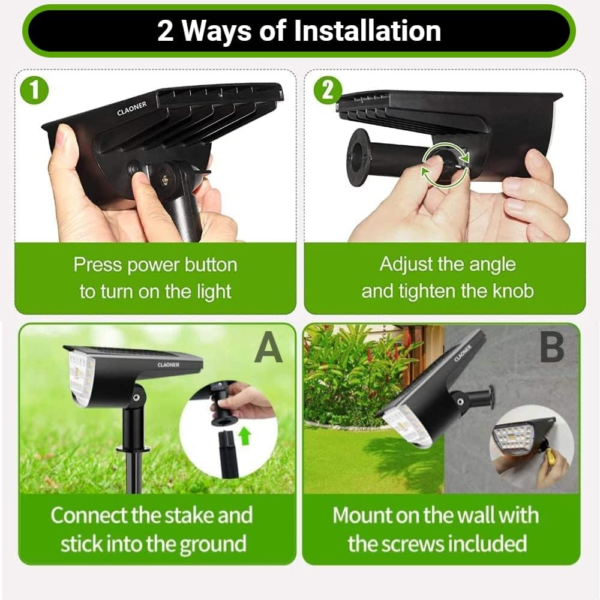 2 Ways of Installation

1

CLAONER

Press power button to turn on the light

2

Adjust the angle and tighten the knob

A

CLAONER

Connect the stake and stick into the ground

B

CLAONER

Mount on the wall with the screws included