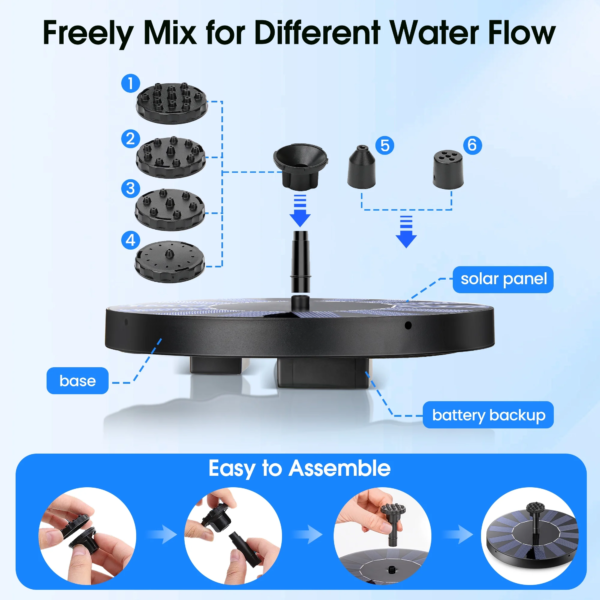 Freely Mix for Different Water Flow

1
2
3
4
5
6

solar panel

base

battery backup

Easy to Assemble